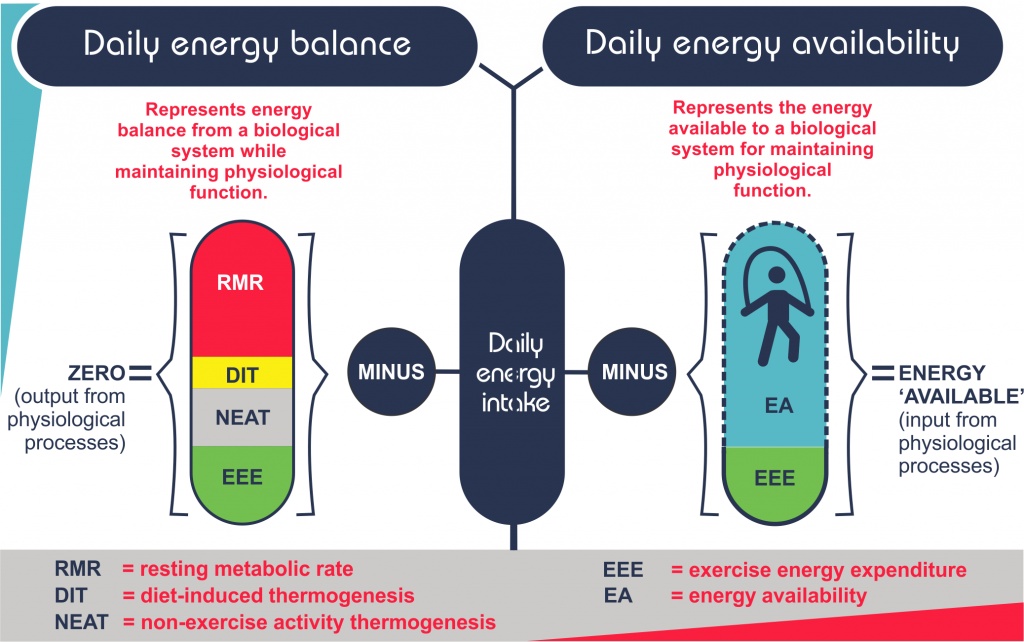 Daily energy balance

Daily energy availability

Represents energy balance from a biological system while maintaining physiological function.

Represents the energy available to a biological system for maintaining physiological function.

ZERO = (output from physiological processes)

RMR

DIT

NEAT

EEE

MINUS

Daily energy intake

MINUS

EA

EEE

= ENERGY 'AVAILABLE' (input from physiological processes)

RMR = resting metabolic rate
DIT = diet-induced thermogenesis
NEAT = non-exercise activity thermogenesis

EEE = exercise energy expenditure
EA = energy availability